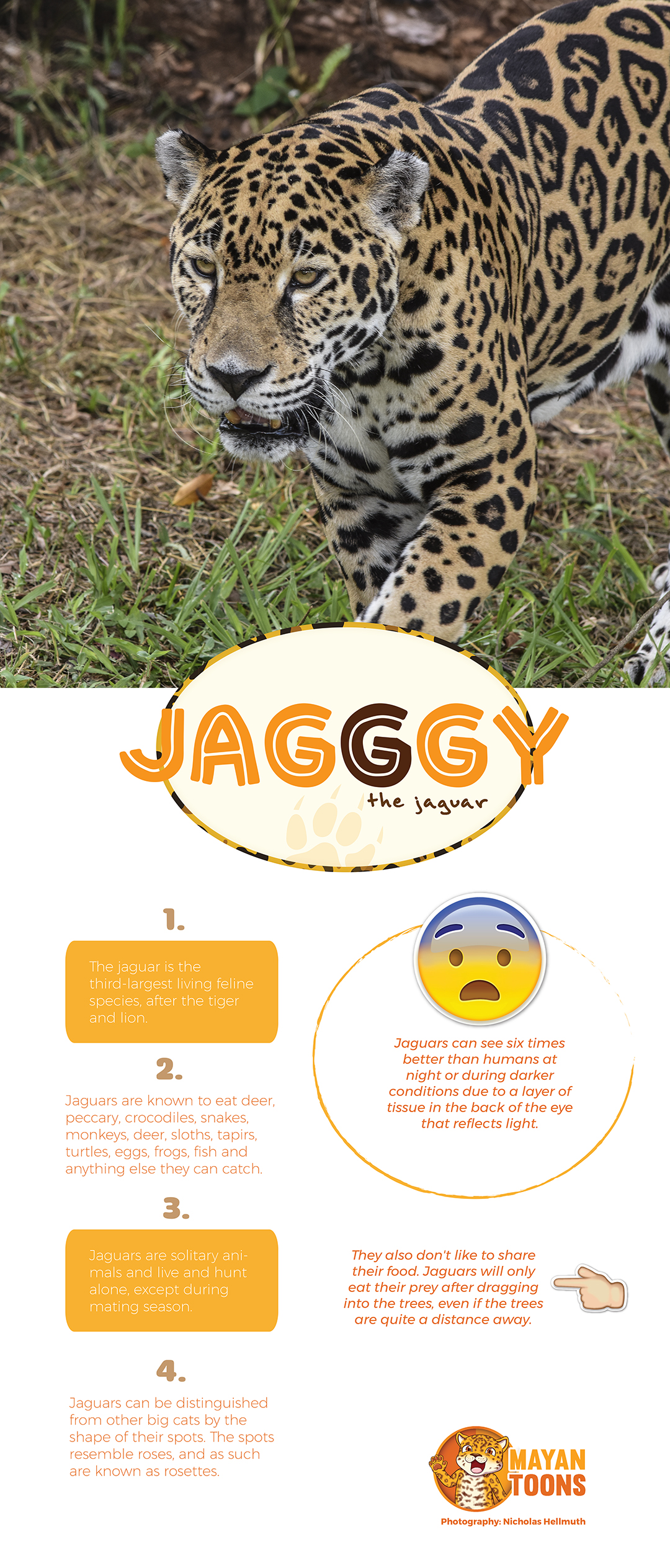 JAGGGY
the jaguar

1.

The jaguar is the third-largest living feline species, after the tiger and lion.

2.

Jaguars are known to eat deer, peccary, crocodiles, snakes, monkeys, deer, sloths, tapirs, turtles, eggs, frogs, fish and anything else they can catch.

3.

Jaguars are solitary animals and live and hunt alone, except during mating season.

4.

Jaguars can be distinguished from other big cats by the shape of their spots. The spots resemble roses, and as such are known as rosettes.

Jaguars can see six times better than humans at night or during darker conditions due to a layer of tissue in the back of the eye that reflects light.

They also don't like to share their food. Jaguars will only eat their prey after dragging into the trees, even if the trees are quite a distance away.

MAYAN TOONS

Photography: Nicholas Hellmuth