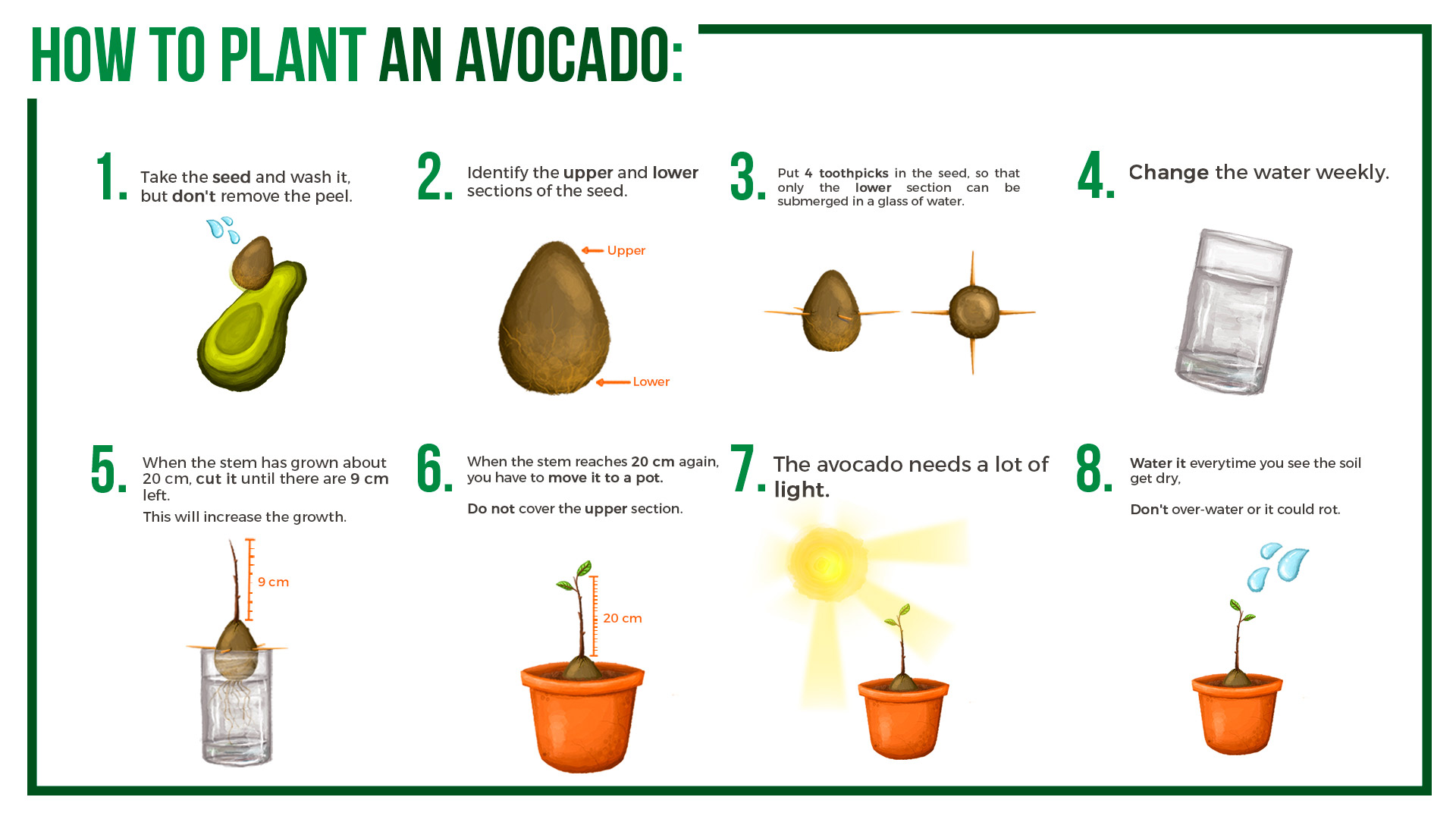 HOW TO PLANT AN AVOCADO:

1. Take the seed and wash it, but don't remove the peel.

2. Identify the upper and lower sections of the seed.

Upper

Lower

3. Put 4 toothpicks in the seed, so that only the lower section can be submerged in a glass of water.

4. Change the water weekly.

5. When the stem has grown about 20 cm, cut it until there are 9 cm left.

This will increase the growth.

9 cm

6. When the stem reaches 20 cm again, you have to move it to a pot.

Do not cover the upper section.

20 cm

7. The avocado needs a lot of light.

8. Water it everytime you see the soil get dry,

Don't over-water or it could rot.