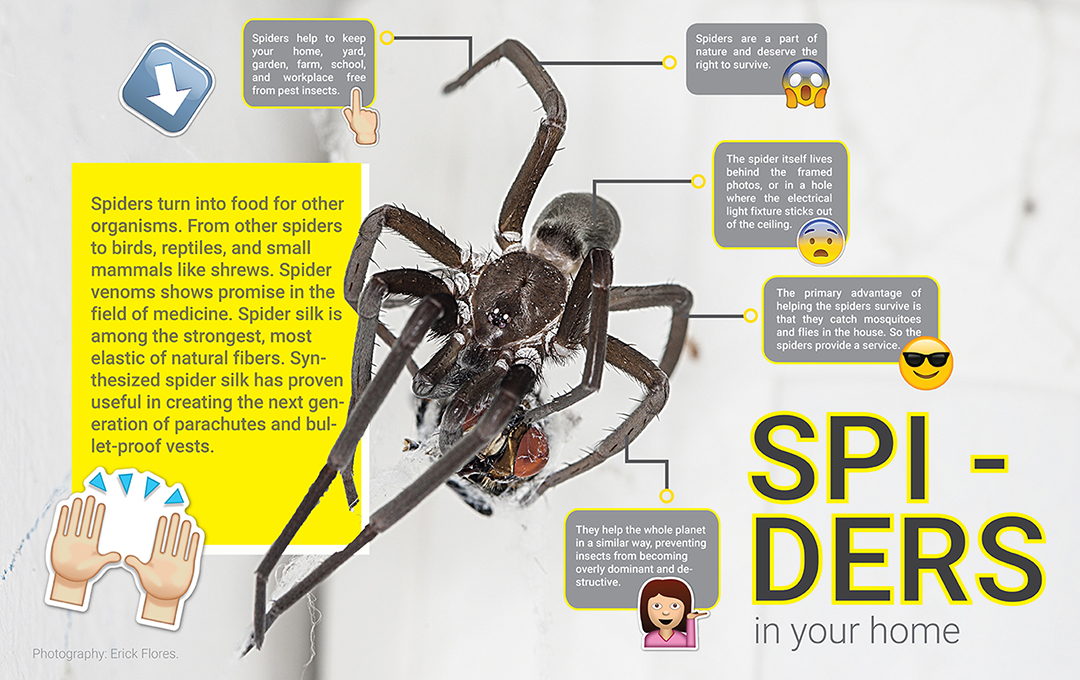 Spiders help to keep your home, yard, garden, farm, school, and workplace free from pest insects.

Spiders are a part of nature and deserve the right to survive.

Spiders turn into food for other organisms. From other spiders to birds, reptiles, and small mammals like shrews. Spider venoms shows promise in the field of medicine. Spider silk is among the strongest, most elastic of natural fibers. Synthesized spider silk has proven useful in creating the next generation of parachutes and bullet-proof vests.

The spider itself lives behind the framed photos, or in a hole where the electrical light fixture sticks out of the ceiling.

The primary advantage of helping the spiders survive is that they catch mosquitoes and flies in the house. So the spiders provide a service.

They help the whole planet in a similar way, preventing insects from becoming overly dominant and destructive.

SPI - DERS
in your home

Photography: Erick Flores.