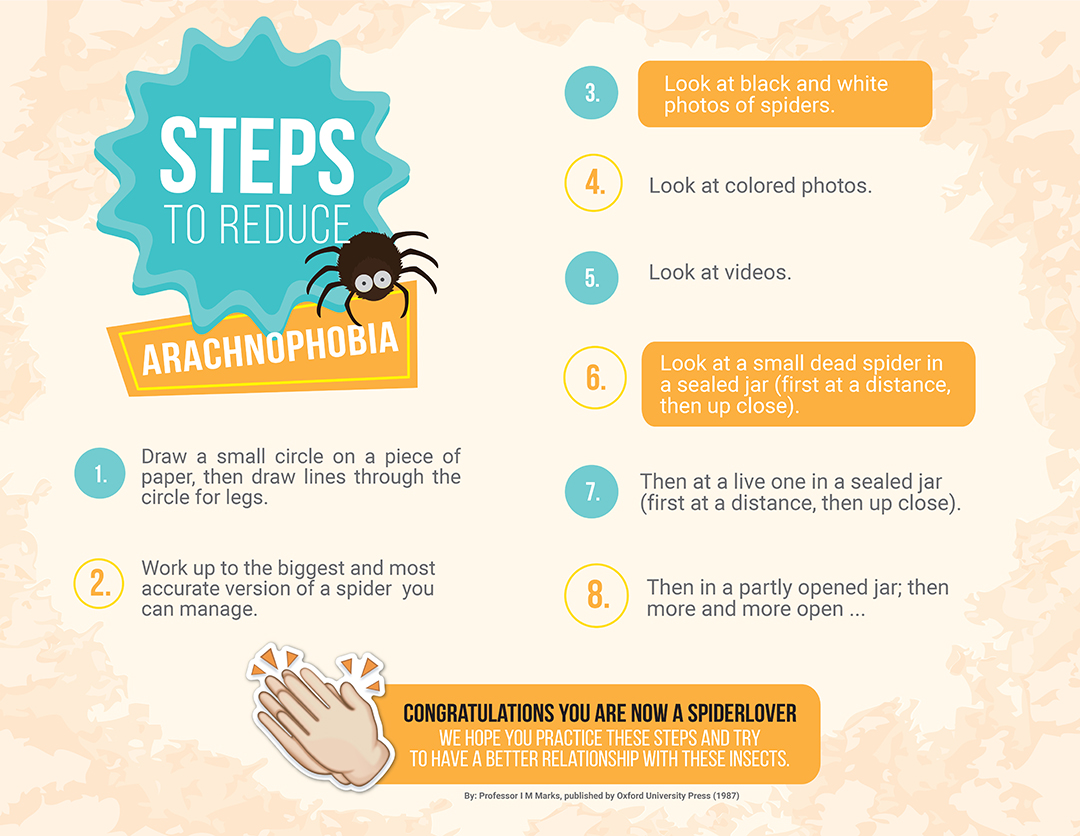 STEPS
TO REDUCE
ARACHNOPHOBIA

1. Draw a small circle on a piece of paper, then draw lines through the circle for legs.

2. Work up to the biggest and most accurate version of a spider you can manage.

3. Look at black and white photos of spiders.

4. Look at colored photos.

5. Look at videos.

6. Look at a small dead spider in a sealed jar (first at a distance, then up close).

7. Then at a live one in a sealed jar (first at a distance, then up close).

8. Then in a partly opened jar; then more and more open ...

CONGRATULATIONS YOU ARE NOW A SPIDERLOVER
WE HOPE YOU PRACTICE THESE STEPS AND TRY TO HAVE A BETTER RELATIONSHIP WITH THESE INSECTS.

By: Professor I M Marks, published by Oxford University Press (1987)